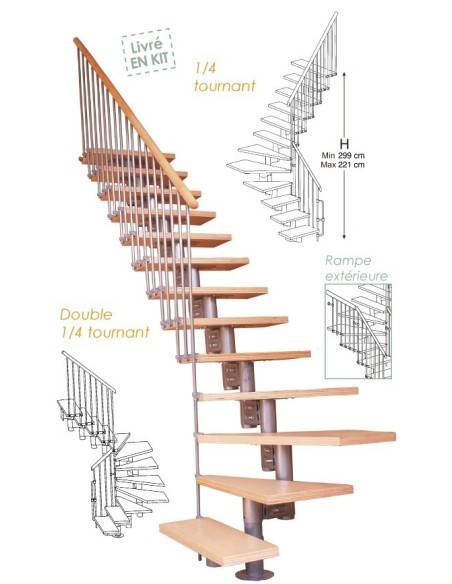 Livré EN KIT

1/4 tournant

H
Min 299 cm
Max 221 cm

Rampe extérieure

Double 1/4 tournant