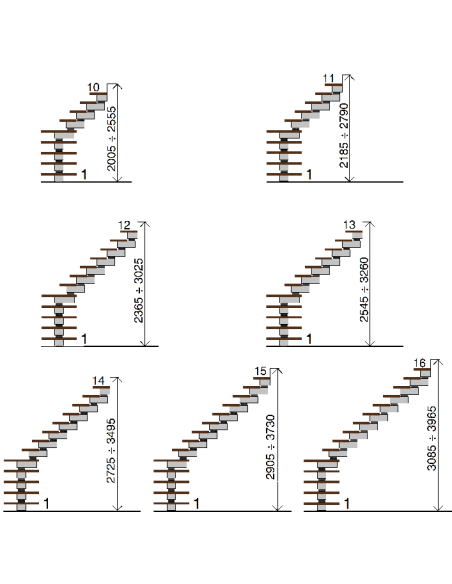 10
2005 ÷ 2555
1

11
2185 ÷ 2790
1

12
2365 ÷ 3025
1

13
2545 ÷ 3260
1

14
2725 ÷ 3495
1

15
2905 ÷ 3730
1

16
3085 ÷ 3965
1