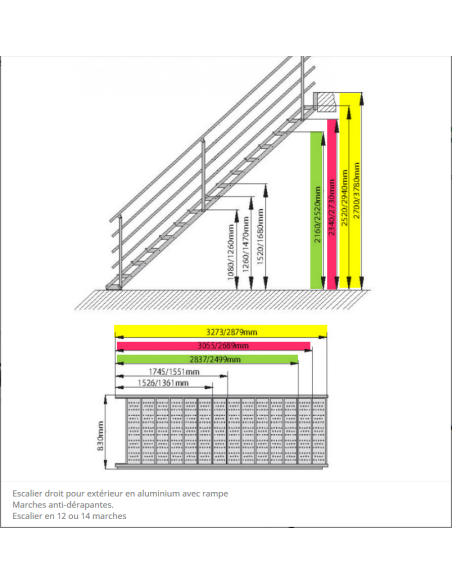 1080/1260mm
1260/1470mm
1520/1680mm
2160/2520mm
2340/2730mm
2520/2940mm
2700/3780mm

3273/2879mm
3055/2689mm
2837/2499mm
1745/1551mm
1526/1361mm
830mm

Escalier droit pour extérieur en aluminium avec rampe
Marches anti-dérapantes.
Escalier en 12 ou 14 marches