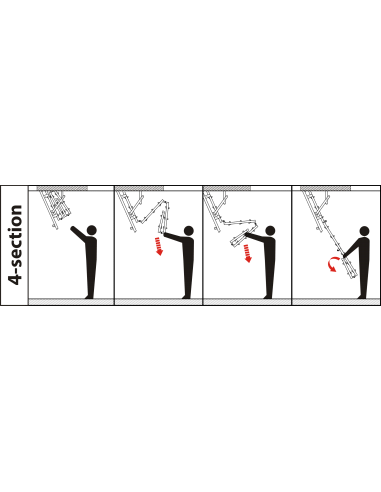 4-section