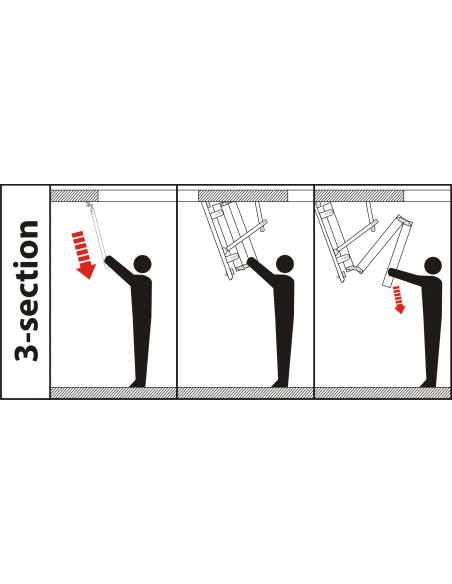 3-section