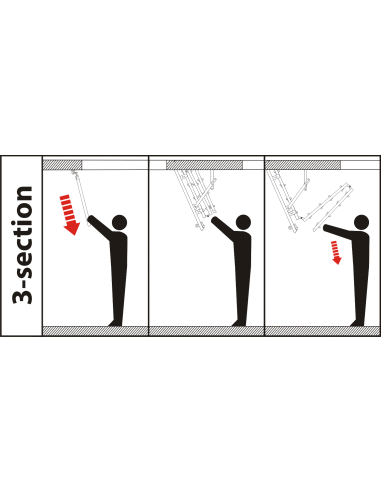 3-section