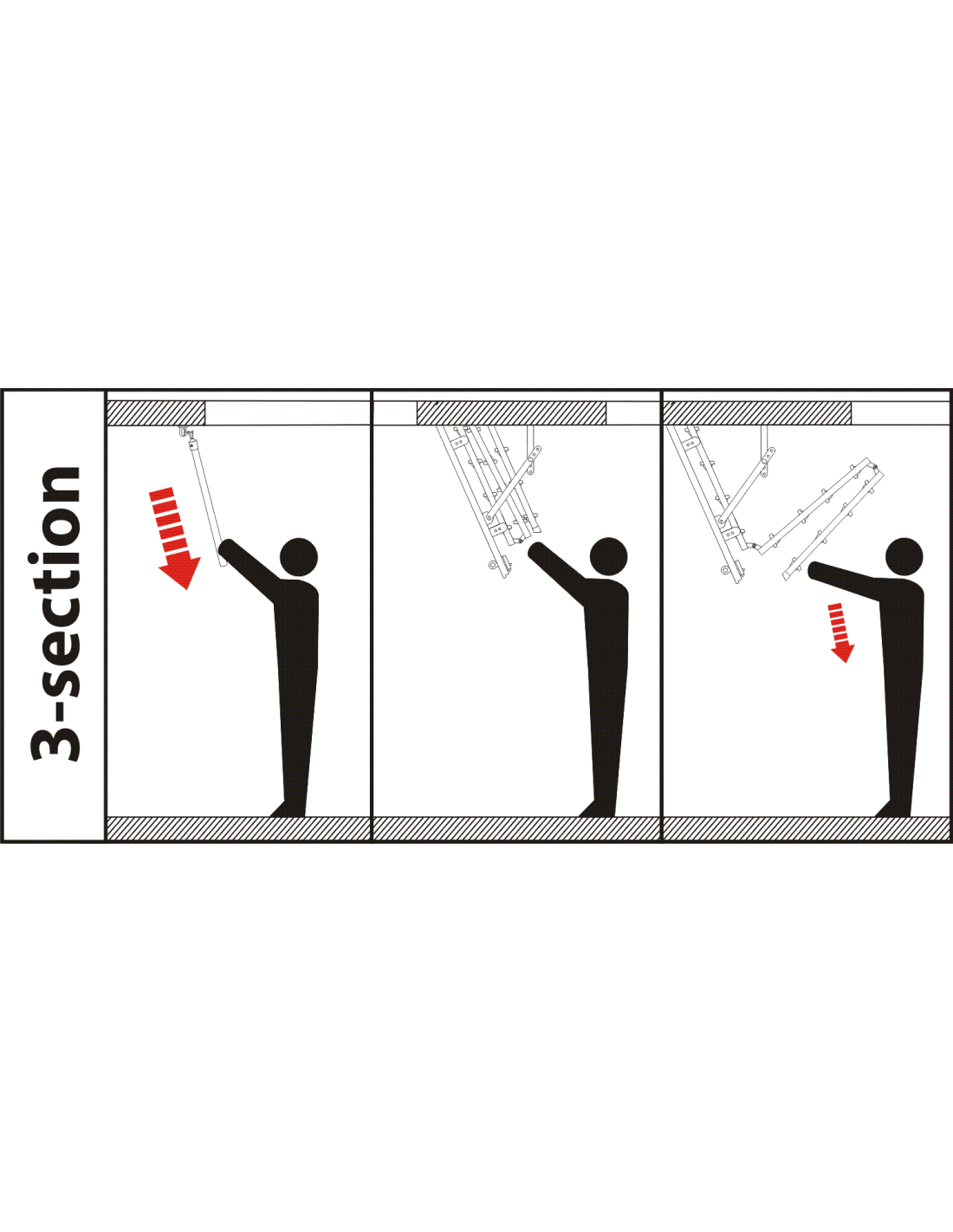 3-section