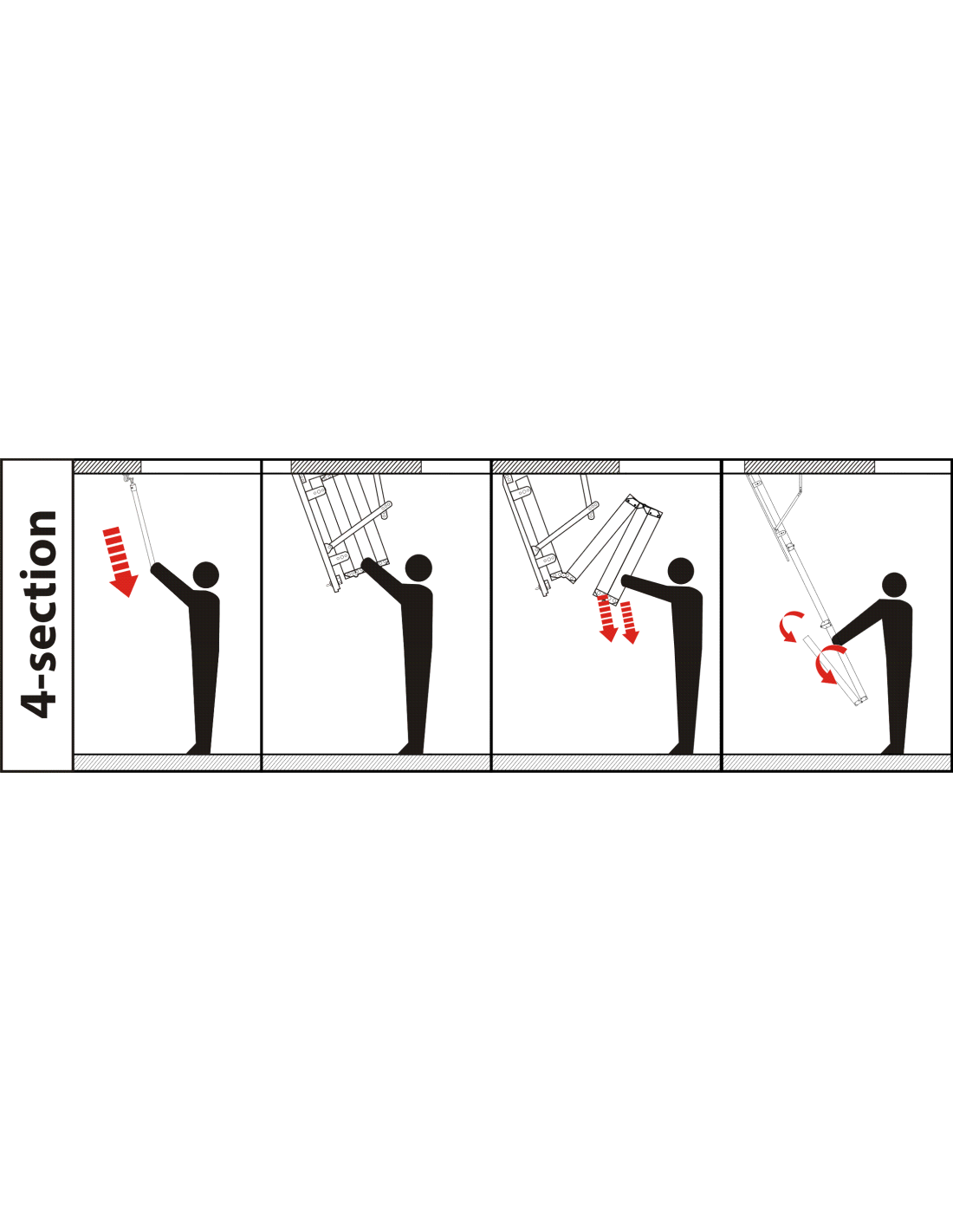 4-section