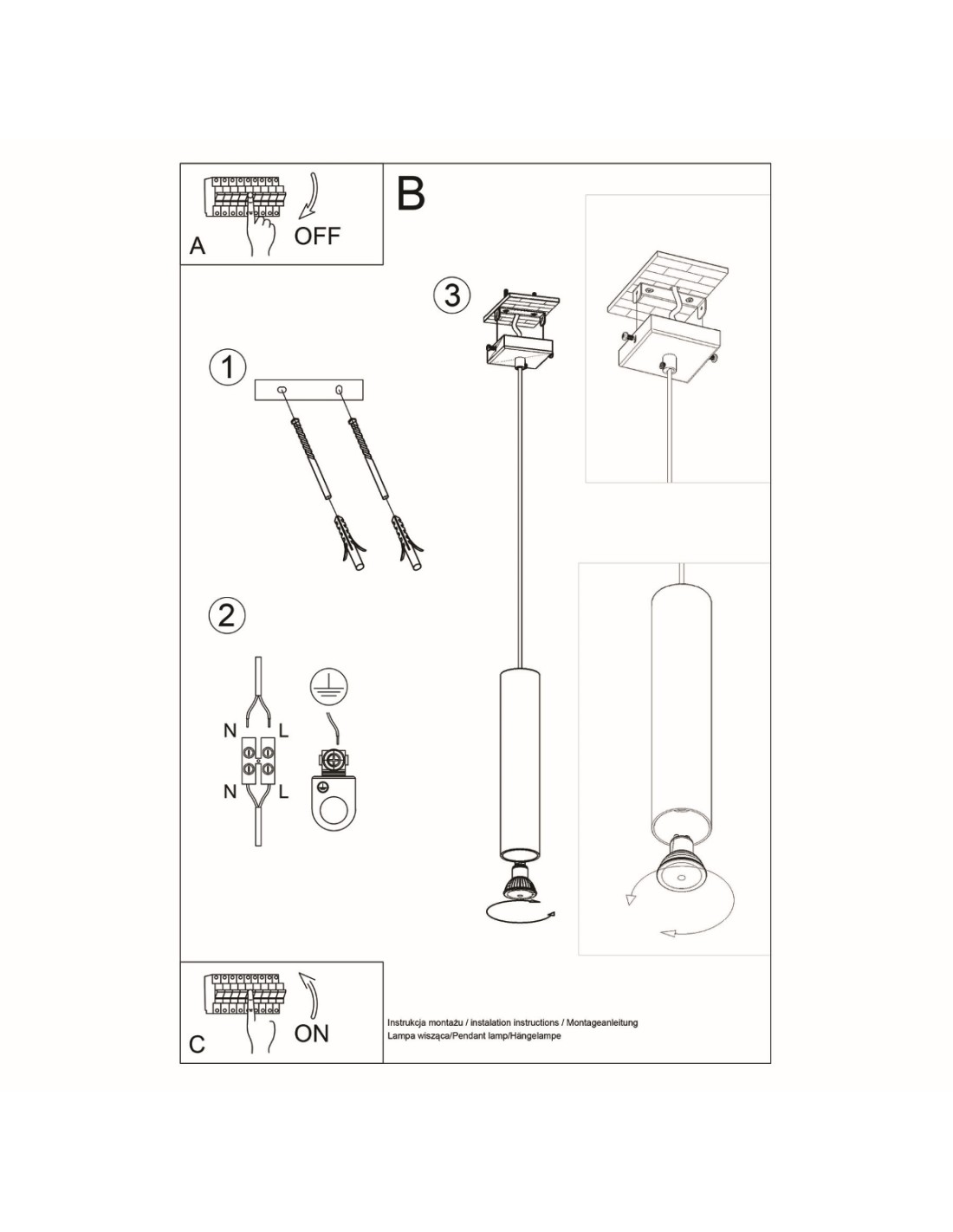 A

OFF

B

3

1

2

N

L

N

L

C

ON

Instrukcja montażu / instalation instructions / Montageanleitung
Lampa wisząca/Pendant lamp/Hängelampe