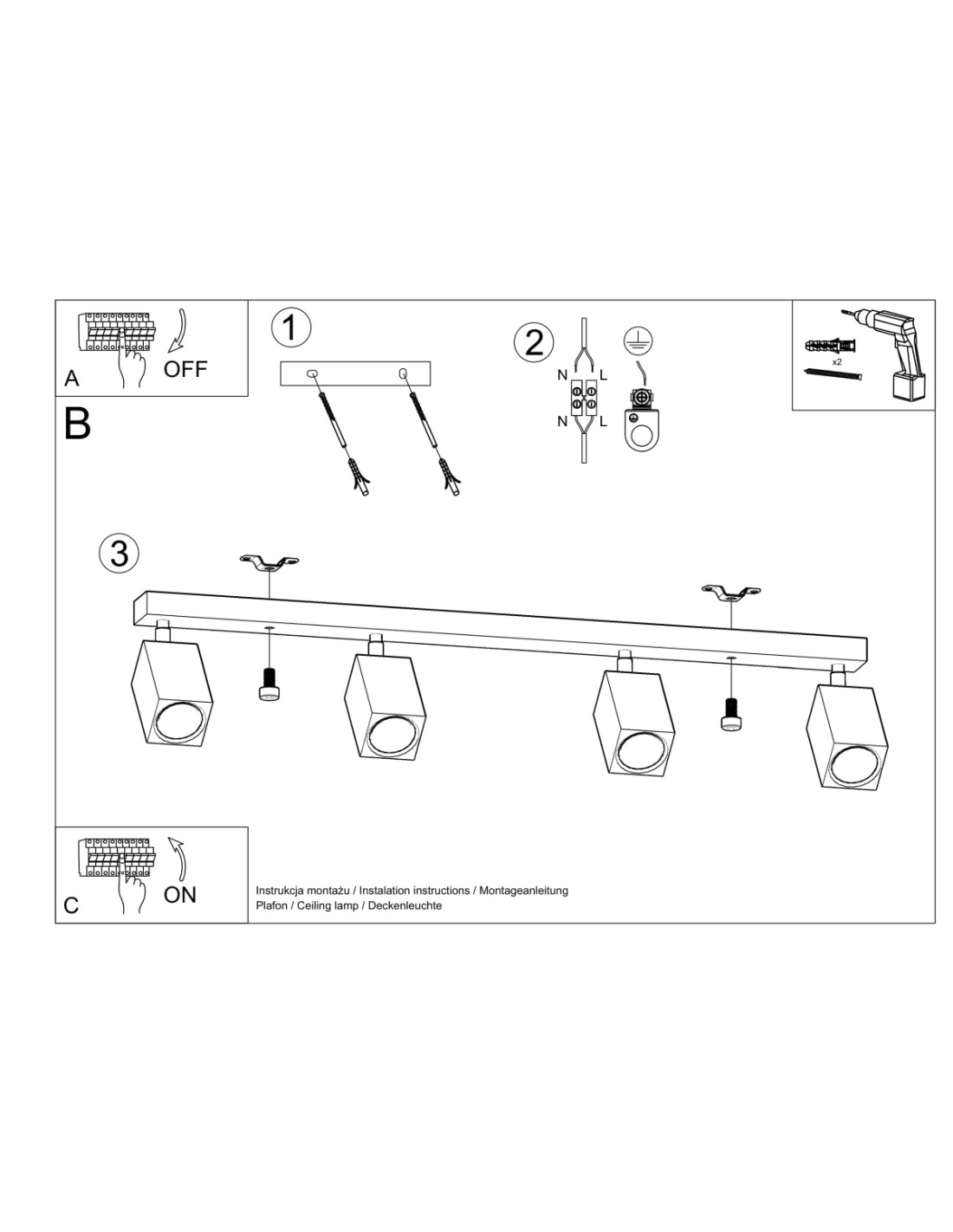 A OFF

1

2

N L

N L

x2

B

3

C ON

Instrukcja montażu / Instalation instructions / Montageanleitung
Plafon / Ceiling lamp / Deckenleuchte