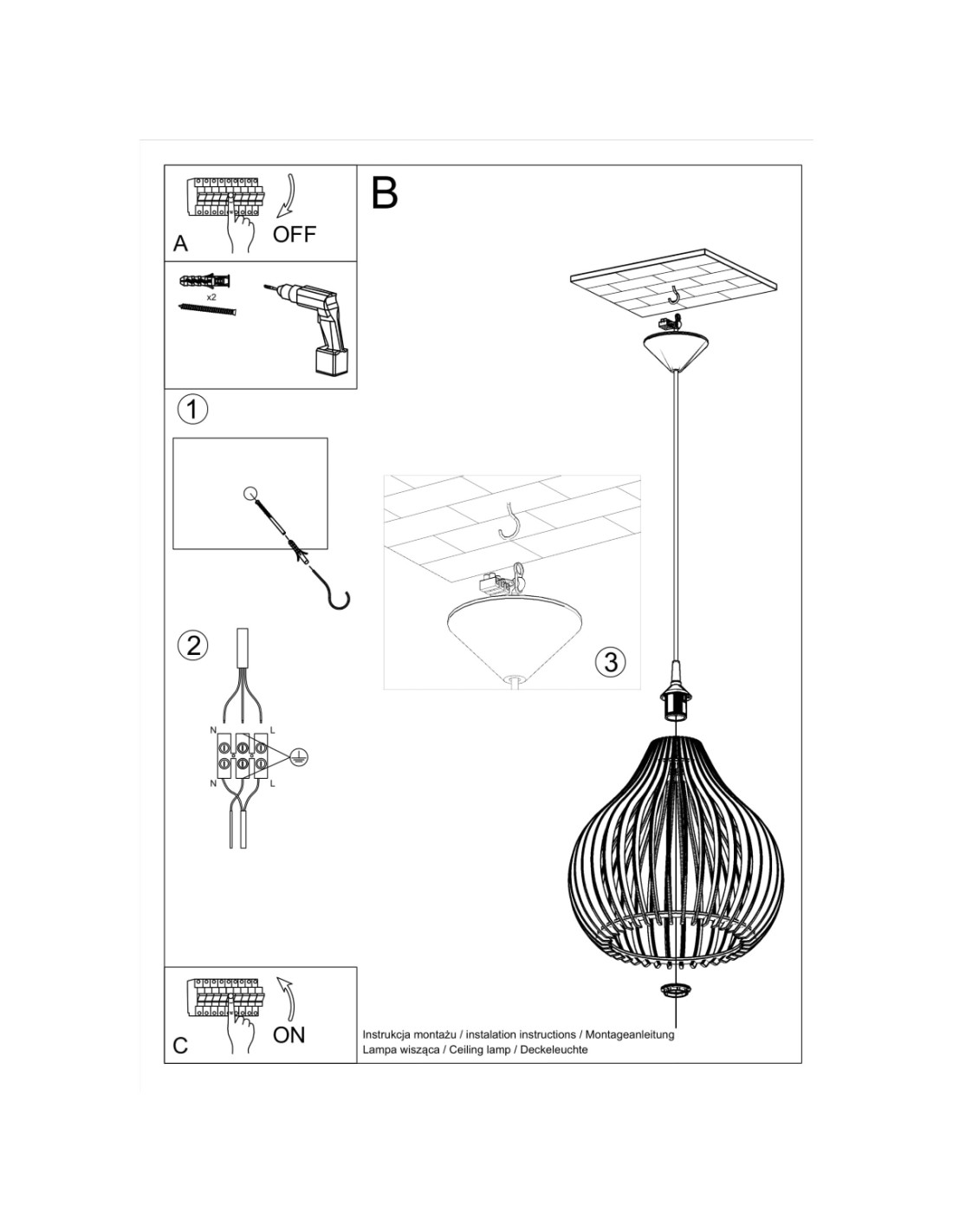 A
OFF

B

x2

1

2

N
L
N
L

3

C
ON

Instrukcja montażu / instalation instructions / Montageanleitung
Lampa wisząca / Ceiling lamp / Deckeleuchte