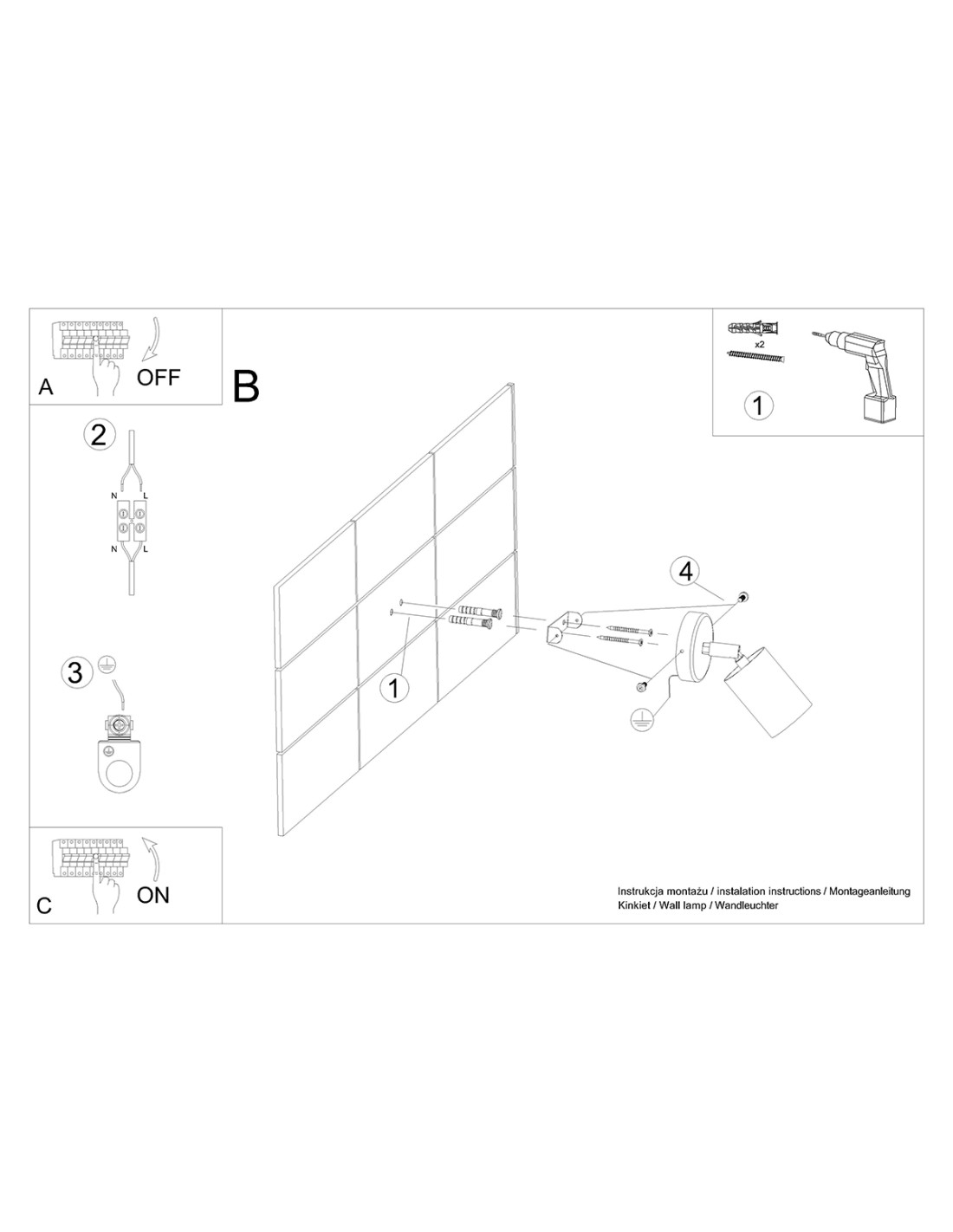 A
OFF

B

x2

1

2

N L

N L

3

4

1

C
ON

Instrukcja montażu / instalation instructions / Montageanleitung
Kinkiet / Wall lamp / Wandleuchter