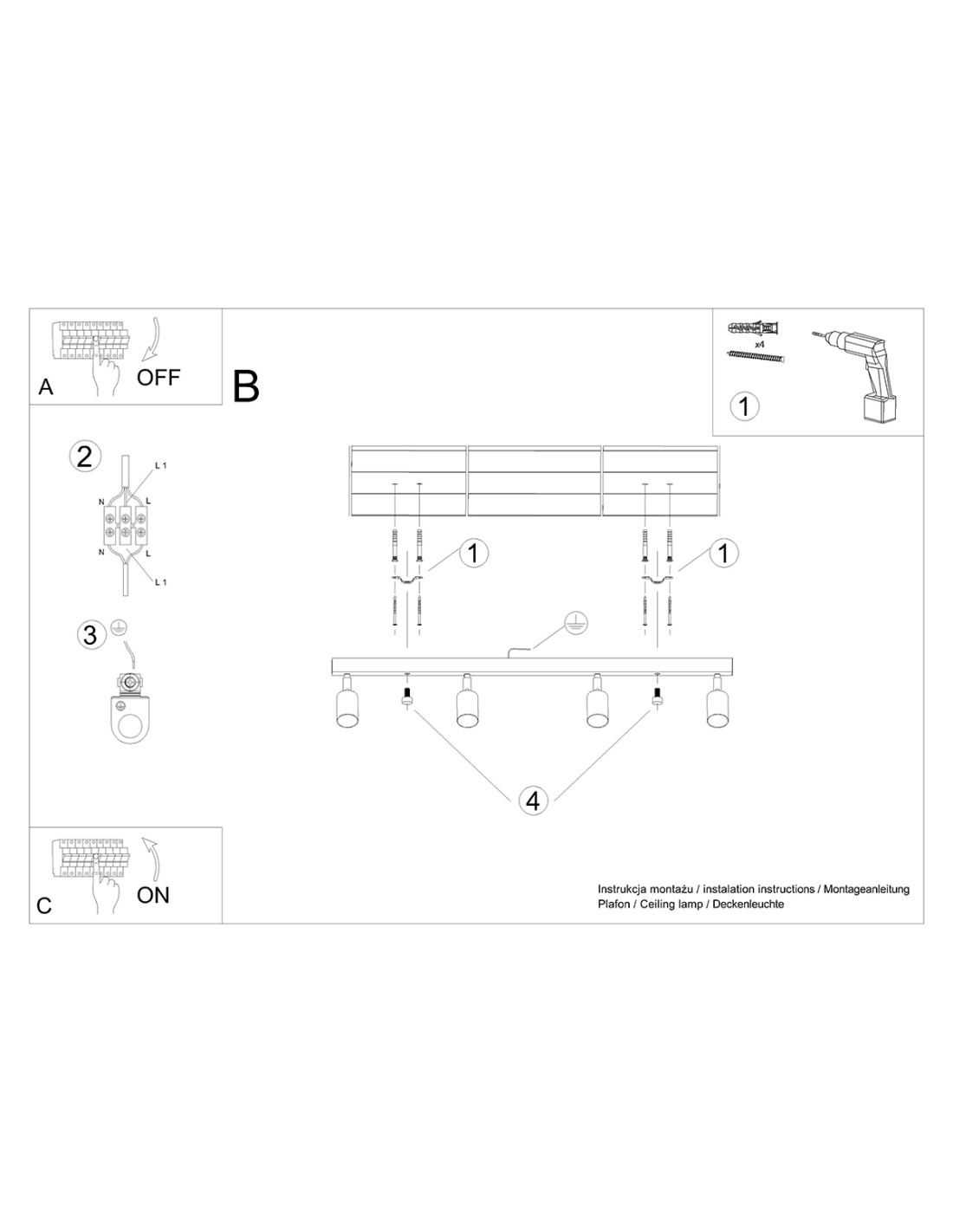 A
OFF

B

x4

1

2
L 1
N
L
N
L
L 1

3

1

1

4

C
ON

Instrukcja montażu / instalation instructions / Montageanleitung
Plafon / Ceiling lamp / Deckenleuchte