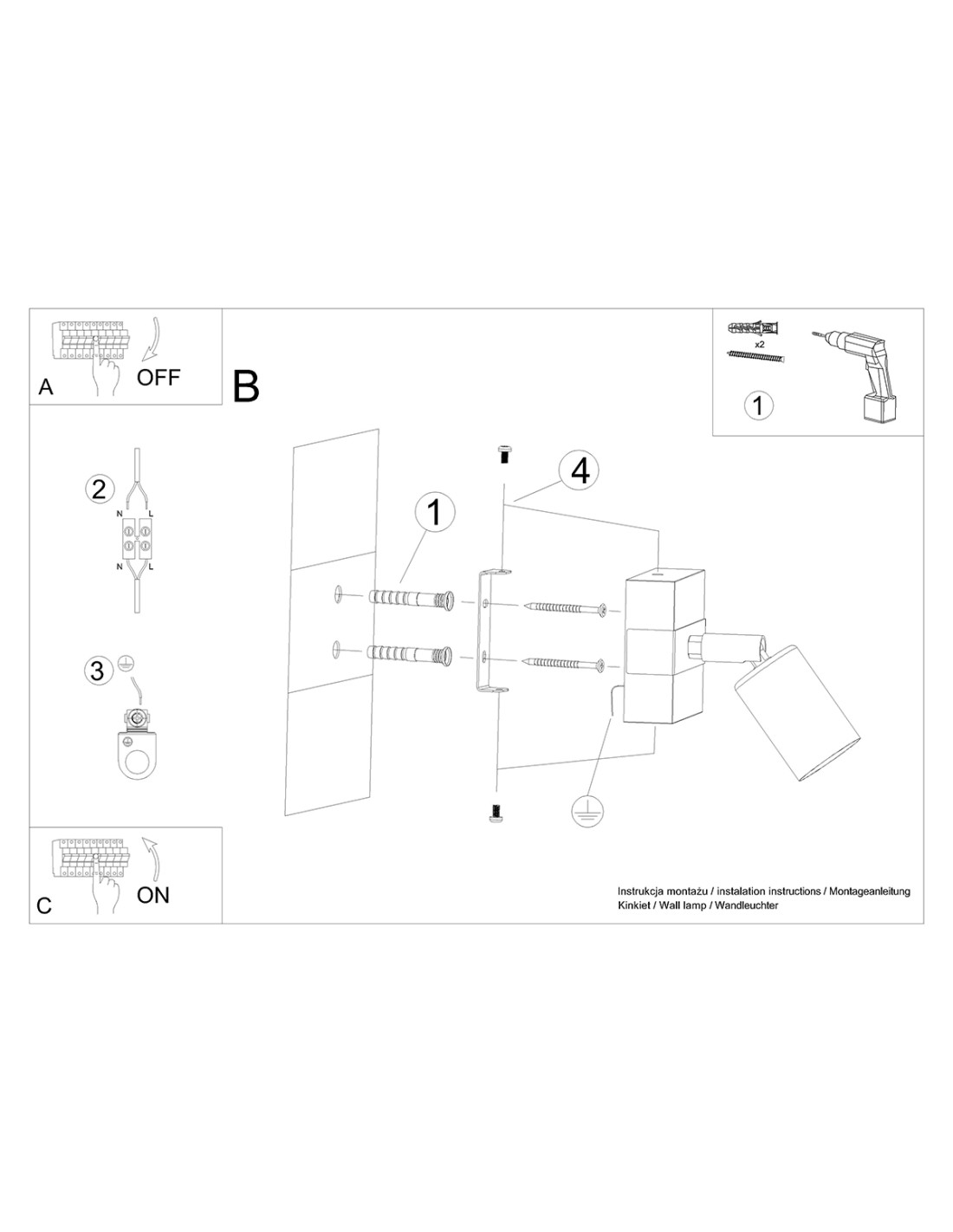 A
OFF

B

x2
1

2
N L
N L

3

1

4

C
ON

Instrukcja montażu / instalation instructions / Montageanleitung
Kinkiet / Wall lamp / Wandleuchter