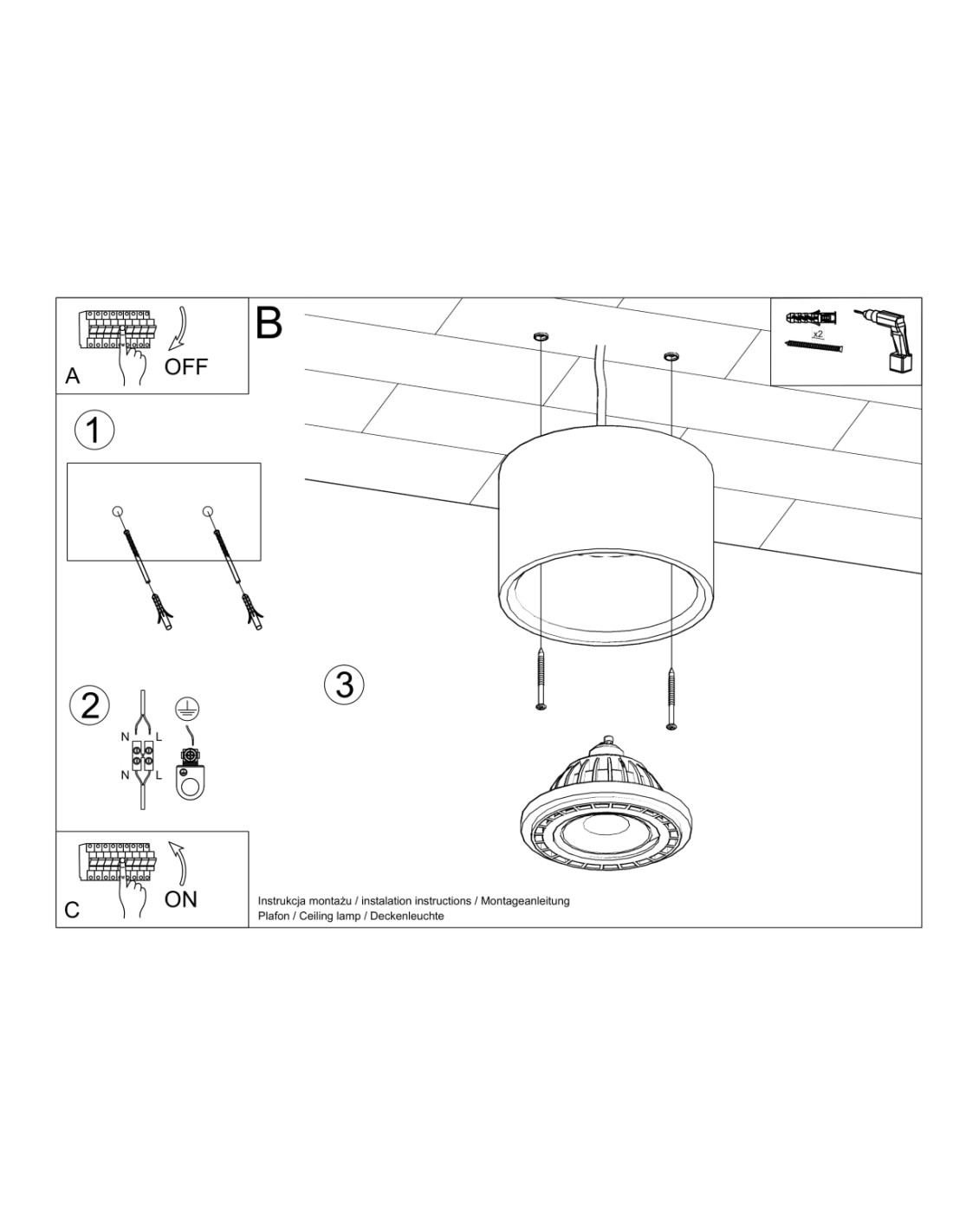 A
OFF

B

x2

1

2

N
L
N
L

3

C
ON

Instrukcja montażu / instalation instructions / Montageanleitung
Plafon / Ceiling lamp / Deckenleuchte